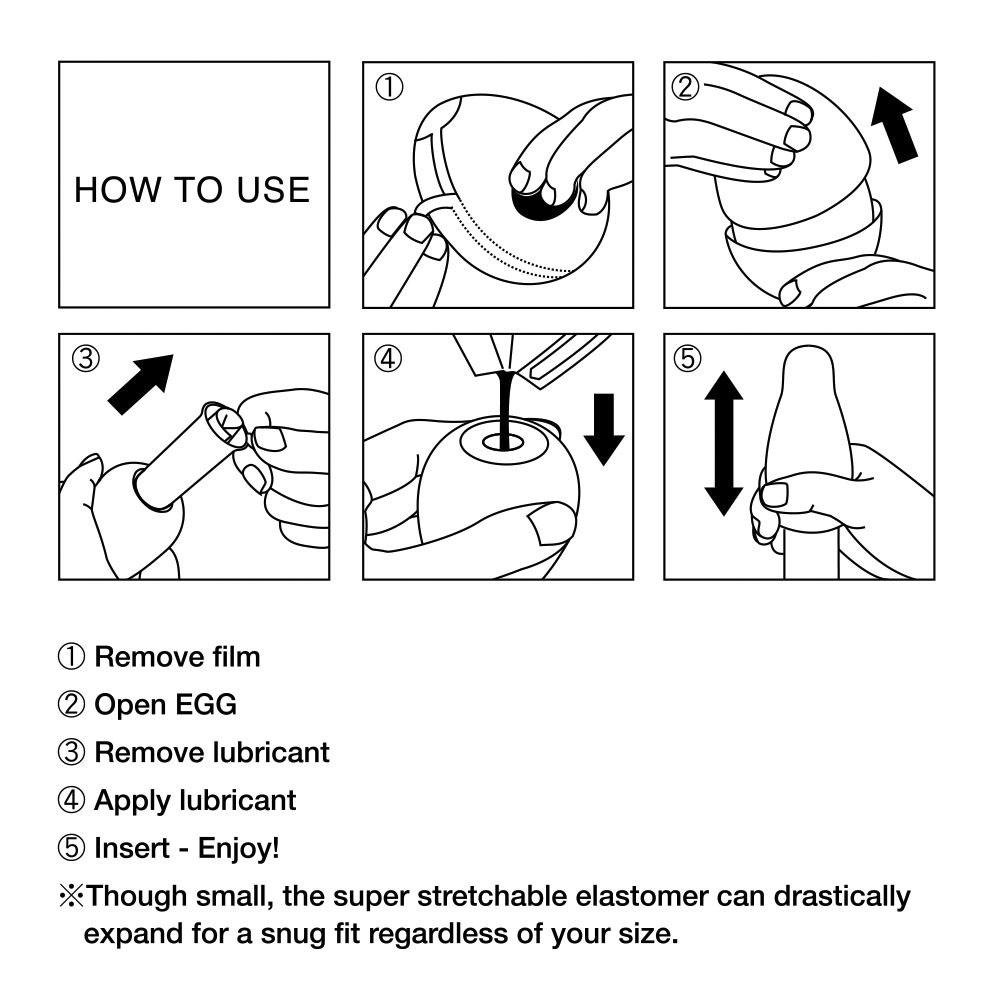 HOW TO USE

①

②

③

④

⑤

① Remove film
② Open EGG
③ Remove lubricant
④ Apply lubricant
⑤ Insert - Enjoy!
※Though small, the super stretchable elastomer can drastically expand for a snug fit regardless of your size.