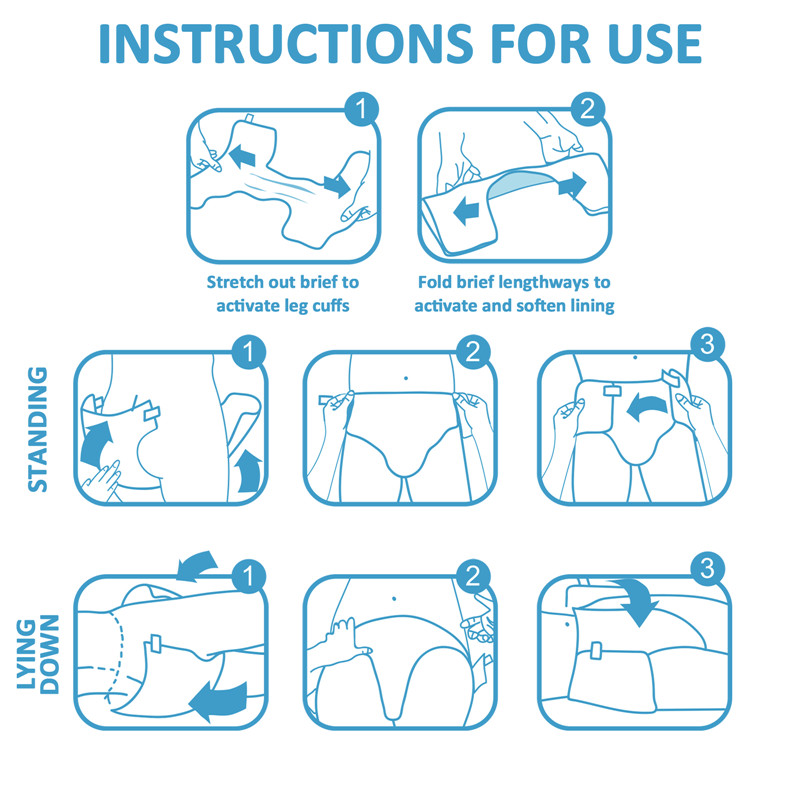 INSTRUCTIONS FOR USE

1

Stretch out brief to activate leg cuffs

2

Fold brief lengthways to activate and soften lining

STANDING

1

2

3

LYING DOWN

1

2

3